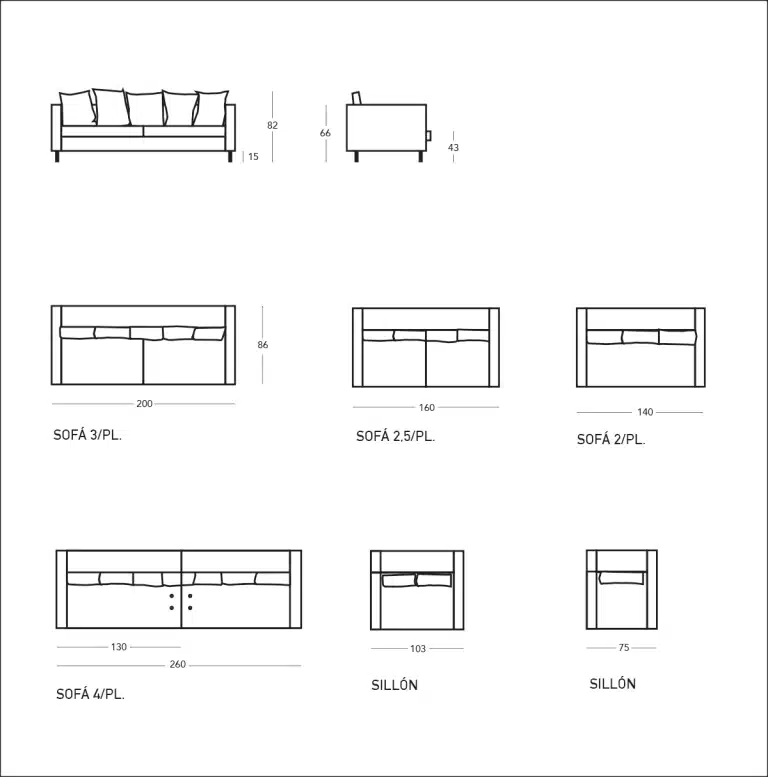 82
15
66
43

86
200
SOFÁ 3/PL.

160
SOFÁ 2,5/PL.

140
SOFÁ 2/PL.

130
260
SOFÁ 4/PL.

103
SILLÓN

75
SILLÓN